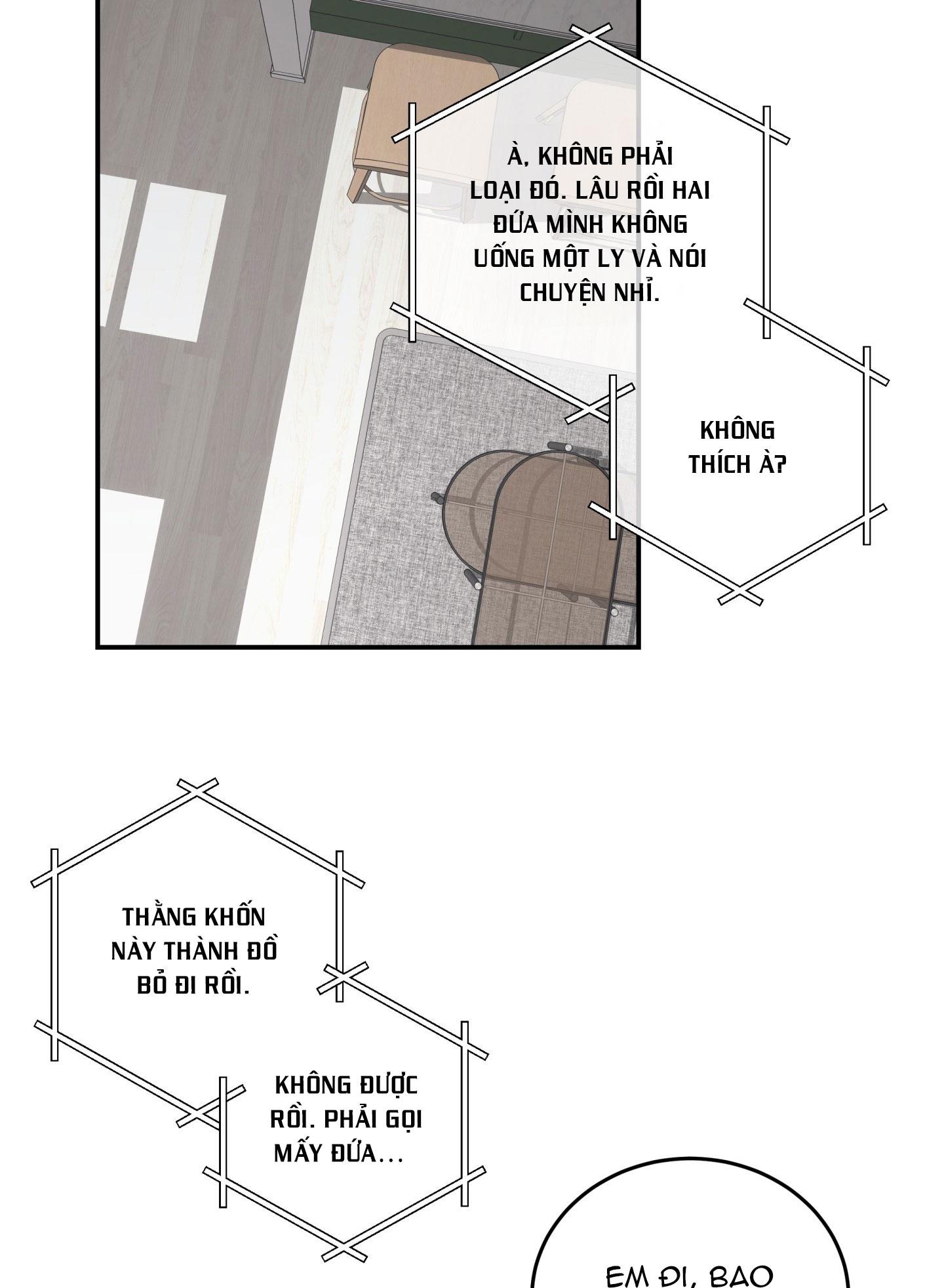 À, KHÔNG PHẢI LOẠI ĐÓ. LÂU RỒI HAI ĐỨA MÌNH KHÔNG UỐNG MỘT LY VÀ NÓI CHUYỆN NHỈ.

KHÔNG THÍCH À?

THẰNG KHỐN NÀY THÀNH ĐỒ BỎ ĐI RỒI.

KHÔNG ĐƯỢC RỒI. PHẢI GỌI MẤY ĐỨA...

EM ĐI, BAO